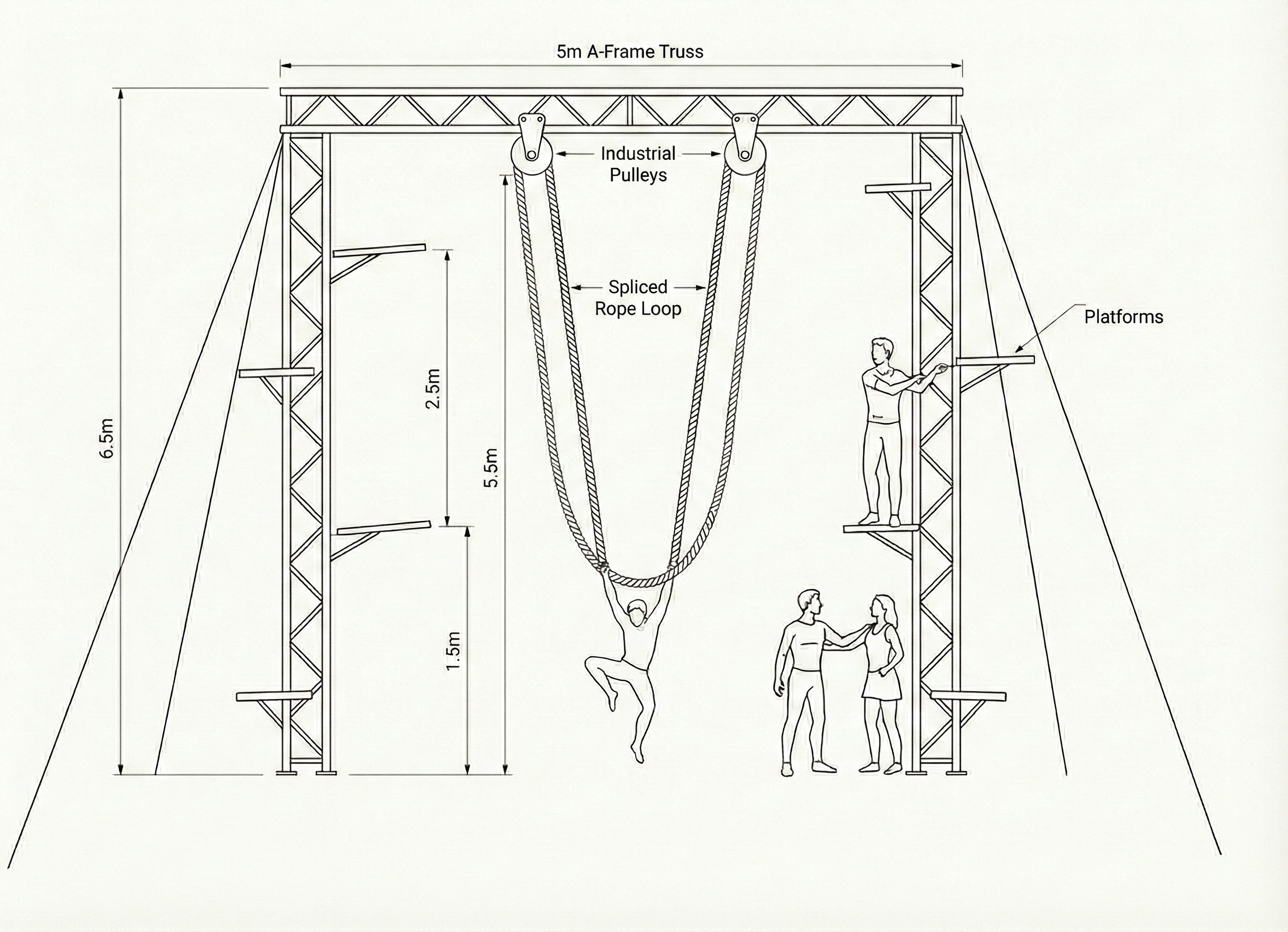 5m A-Frame Truss

Industrial Pulleys

Spliced Rope Loop

Platforms

6.5m

2.5m

5.5m

1.5m